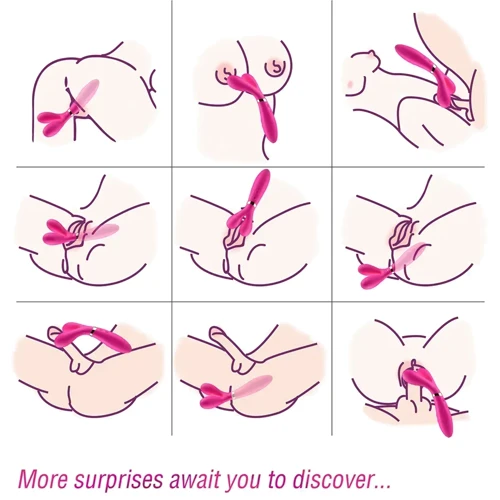 More surprises await you to discover...