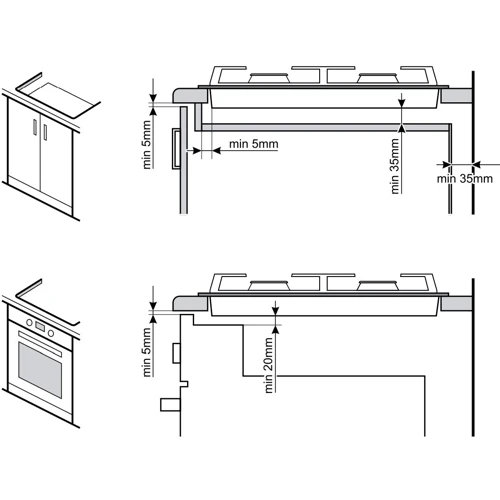 min 5mm
min 5mm
min 35mm
min 35mm

min 5mm
min 20mm