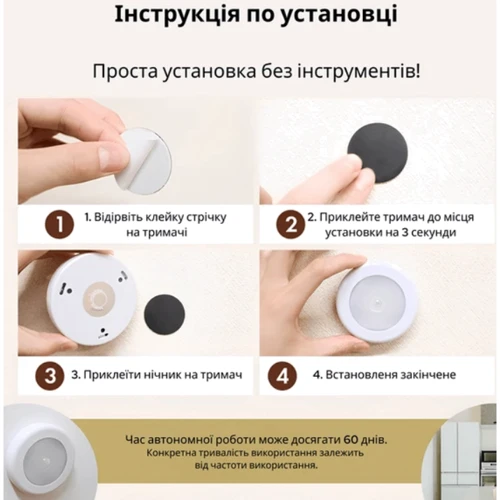 Інструкція по установці

Проста установка без інструментів!

1 1. Відірвіть клейку стрічку на тримачі

2 2. Приклейте тримач до місця установки на 3 секунди

3 3. Приклеїти нічник на тримач

4 4. Встановленя закінчене

Час автономної роботи може досягати 60 днів.
Конкретна тривалість використання залежить від частоти використання.