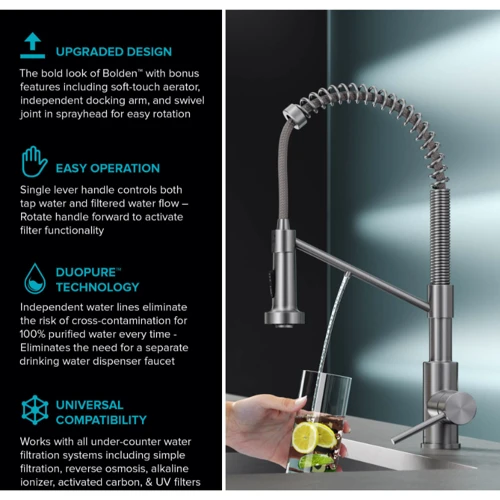 UPGRADED DESIGN

The bold look of Bolden™ with bonus features including soft-touch aerator, independent docking arm, and swivel joint in sprayhead for easy rotation

EASY OPERATION

Single lever handle controls both tap water and filtered water flow – Rotate handle forward to activate filter functionality

DUOPURE™ TECHNOLOGY

Independent water lines eliminate the risk of cross-contamination for 100% purified water every time - Eliminates the need for a separate drinking water dispenser faucet

UNIVERSAL COMPATIBILITY

Works with all under-counter water filtration systems including simple filtration, reverse osmosis, alkaline ionizer, activated carbon, & UV filters