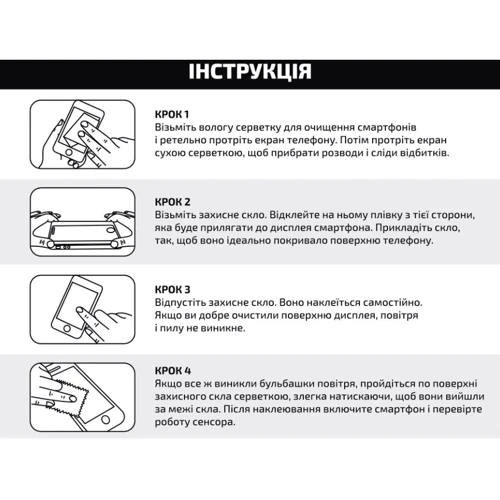 ІНСТРУКЦІЯ

КРОК 1
Візьміть вологу серветку для очищення смартфонів і ретельно протріть екран телефону. Потім протріть екран сухою серветкою, щоб прибрати розводи і сліди відбитків.

КРОК 2
Візьміть захисне скло. Відклейте на ньому плівку з тієї сторони, яка буде прилягати до дисплея смартфона. Прикладіть скло, так, щоб воно ідеально покривало поверхню телефону.

КРОК 3
Відпустіть захисне скло. Воно наклеїться самостійно. Якщо ви добре очистили поверхню дисплея, повітря і пилу не виникне.

КРОК 4
Якщо все ж виникли бульбашки повітря, пройдіться по поверхні захисного скла серветкою, злегка натискаючи, щоб вони вийшли за межі скла. Після наклеювання включите смартфон і перевірте роботу сенсора.