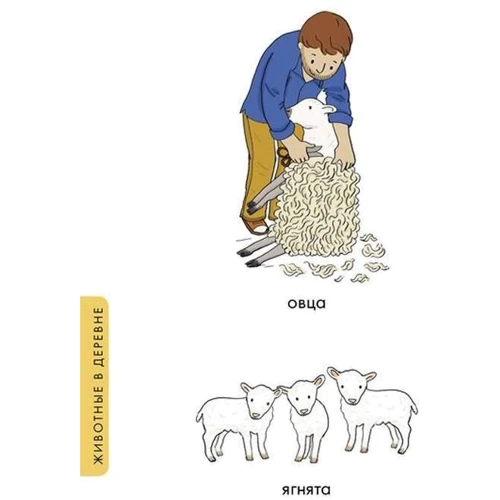 ЖИВОТНЫЕ В ДЕРЕВНЕ

овца

ягнята