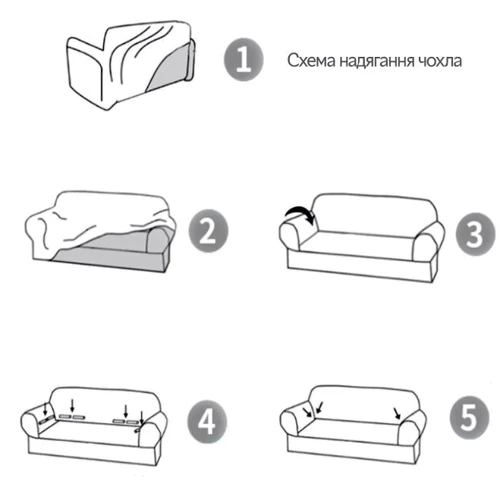 1

Схема надягання чохла

2

3

4

5