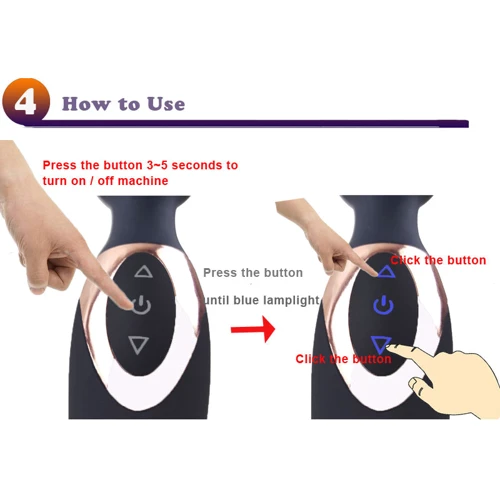 4 How to Use

Press the button 3~5 seconds to turn on / off machine

Press the button until blue lamplight

Click the button

Click the button