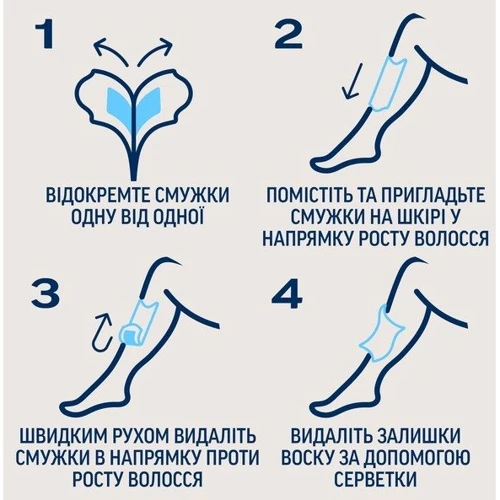 1

ВІДОКРЕМТЕ СМУЖКИ ОДНУ ВІД ОДНОЇ

2

ПОМІСТІТЬ ТА ПРИГЛАДЬТЕ СМУЖКИ НА ШКІРІ У НАПРЯМКУ РОСТУ ВОЛОССЯ

3

ШВИДКИМ РУХОМ ВИДАЛІТЬ СМУЖКИ В НАПРЯМКУ ПРОТИ РОСТУ ВОЛОССЯ

4

ВИДАЛІТЬ ЗАЛИШКИ ВОСКУ ЗА ДОПОМОГОЮ СЕРВЕТКИ