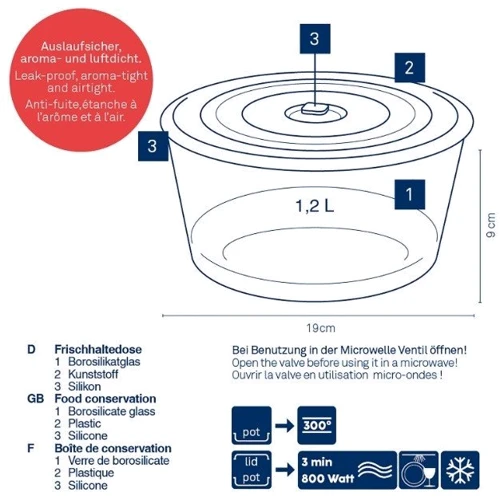 Auslaufsicher, aroma- und luftdicht.
Leak-proof, aroma-tight and airtight.
Anti-fuite,étanche à l'arôme et à l'air.

3

2

3

1

1,2 L

9 cm

19cm

D Frischhaltedose
1 Borosilikatglas
2 Kunststoff
3 Silikon
GB Food conservation
1 Borosilicate glass
2 Plastic
3 Silicone
F Boîte de conservation
1 Verre de borosilicate
2 Plastique
3 Silicone

Bei Benutzung in der Microwelle Ventil öffnen!
Open the valve before using it in a microwave!
Ouvrir la valve en utilisation micro-ondes !

pot
300°

lid
pot
3 min
800 Watt