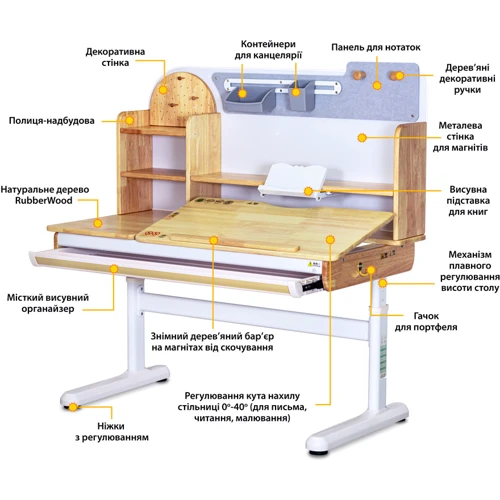 Декоративна стінка

Контейнери для канцелярії

Панель для нотаток

Дерев'яні декоративні ручки

Полиця-надбудова

Металева стінка для магнітів

Натуральне дерево RubberWood

Висувна підставка для книг

Механізм плавного регулювання висоти столу

Місткий висувний органайзер

Гачок для портфеля

Знімний дерев'яний бар'єр на магнітах від скочування

Регулювання кута нахилу стільниці 0°-40° (для письма, читання, малювання)

Ніжки з регулюванням