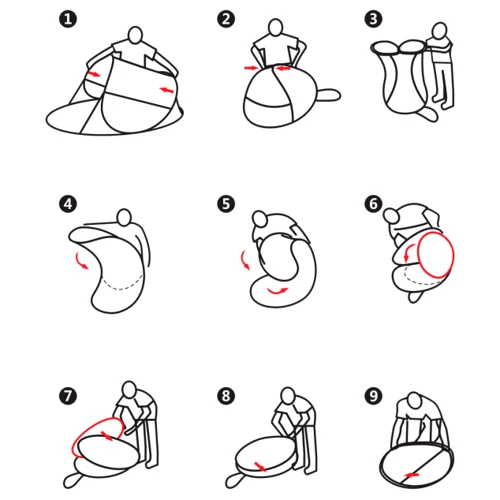 1
2
3
4
5
6
7
8
9