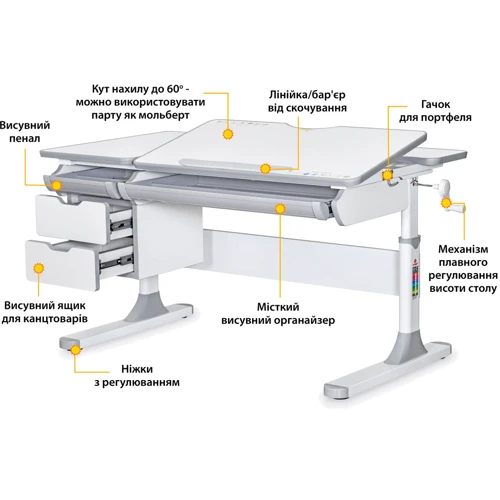 Кут нахилу до 60° - можно використовувати парту як мольберт

Лінійка/бар'єр від скочування

Гачок для портфеля

Висувний пенал

Механізм плавного регулювання висоти столу

Висувний ящик для канцтоварів

Місткий висувний органайзер

Ніжки з регулюванням