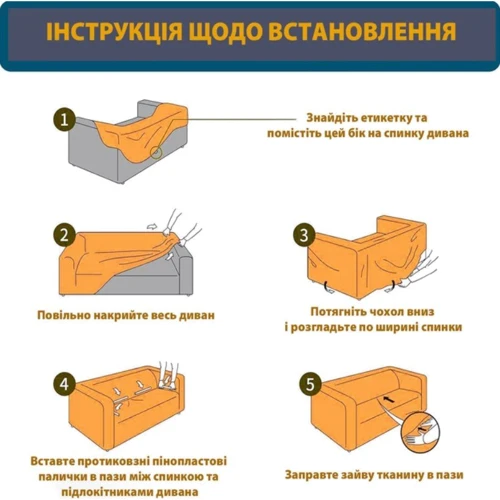 ІНСТРУКЦІЯ ЩОДО ВСТАНОВЛЕННЯ

1

Знайдіть етикетку та помістіть цей бік на спинку дивана

2

Повільно накрийте весь диван

3

Потягніть чохол вниз і розгладьте по ширині спинки

4

Вставте протиковзні пінопластові палички в пази між спинкою та підлокітниками дивана

5

Заправте зайву тканину в пази