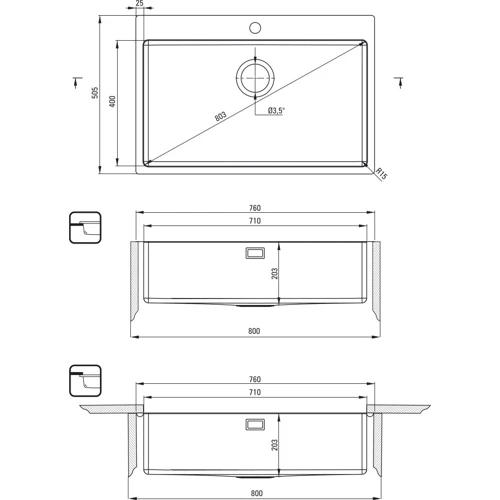 25
505
400
803
Ø3,5"
R15
760
710
203
800
760
710
203
800