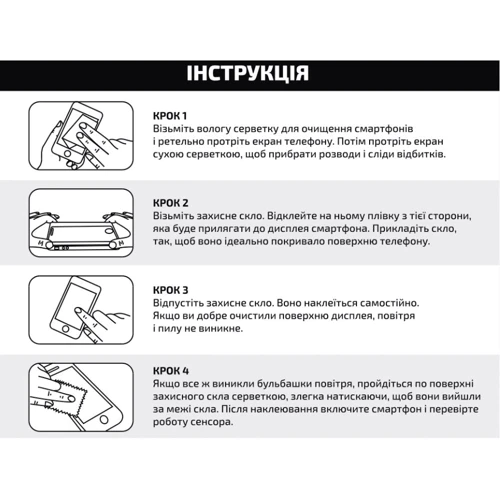 ІНСТРУКЦІЯ

КРОК 1
Візьміть вологу серветку для очищення смартфонів і ретельно протріть екран телефону. Потім протріть екран сухою серветкою, щоб прибрати розводи і сліди відбитків.

КРОК 2
Візьміть захисне скло. Відклейте на ньому плівку з тієї сторони, яка буде прилягати до дисплея смартфона. Прикладіть скло, так, щоб воно ідеально покривало поверхню телефону.

КРОК 3
Відпустіть захисне скло. Воно наклеїться самостійно. Якщо ви добре очистили поверхню дисплея, повітря і пилу не виникне.

КРОК 4
Якщо все ж виникли бульбашки повітря, пройдіться по поверхні захисного скла серветкою, злегка натискаючи, щоб вони вийшли за межі скла. Після наклеювання включите смартфон і перевірте роботу сенсора.