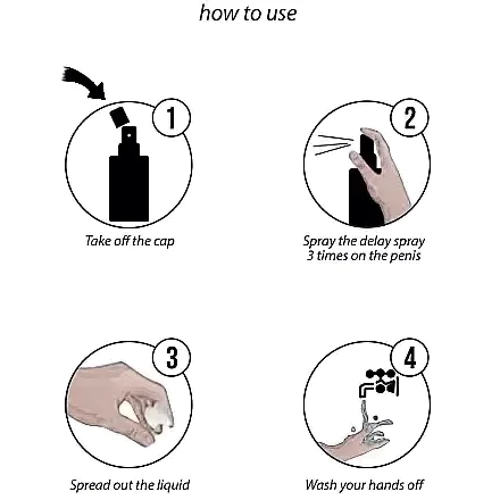 how to use

1

Take off the cap

2

Spray the delay spray
3 times on the penis

3

Spread out the liquid

4

Wash your hands off