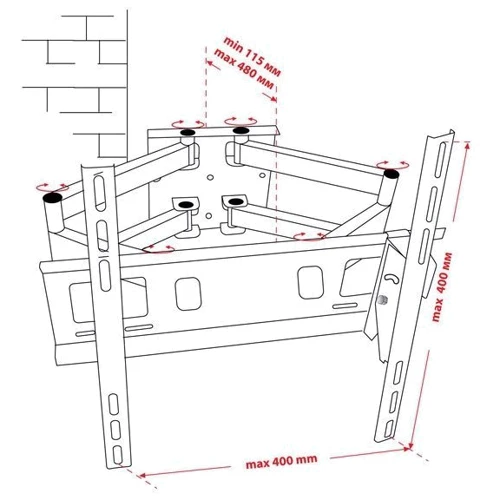 min 115 мм
max 480 мм

max 400 мм

max 400 mm