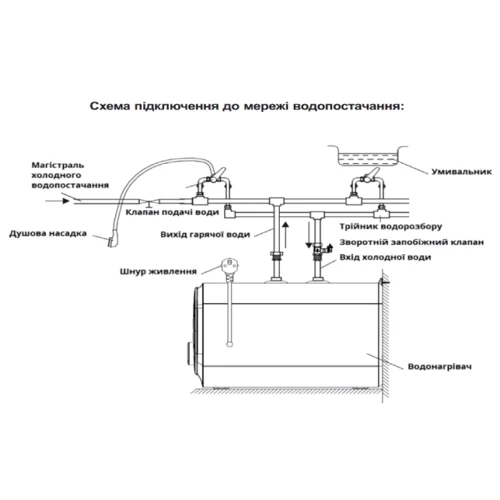 Схема підключення до мережі водопостачання:

Магістраль холодного водопостачання

Умивальник

Клапан подачі води

Душова насадка

Вихід гарячої води

Трійник водорозбору

Зворотній запобіжний клапан

Вхід холодної води

Шнур живлення

Водонагрівач