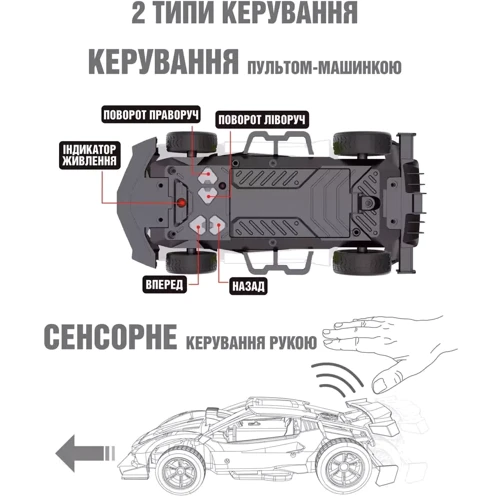 2 ТИПИ КЕРУВАННЯ

КЕРУВАННЯ ПУЛЬТОМ-МАШИНКОЮ

ПОВОРОТ ПРАВОРУЧ

ПОВОРОТ ЛІВОРУЧ

ІНДИКАТОР ЖИВЛЕННЯ

ВПЕРЕД

НАЗАД

СЕНСОРНЕ КЕРУВАННЯ РУКОЮ