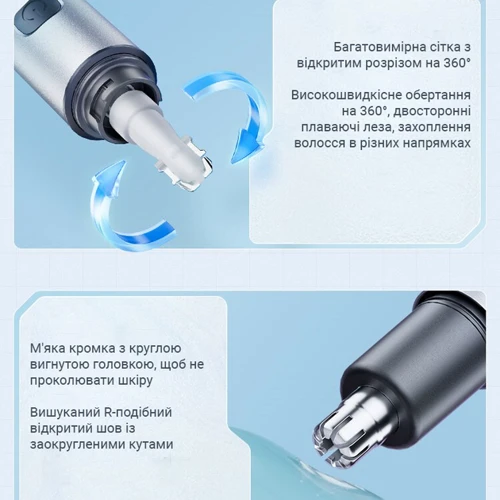 Багатовимірна сітка з відкритим розрізом на 360°

Високошвидкісне обертання на 360°, двосторонні плаваючі леза, захоплення волосся в різних напрямках

М'яка кромка з круглою вигнутою головкою, щоб не проколювати шкіру

Вишуканий R-подібний відкритий шов із заокругленими кутами