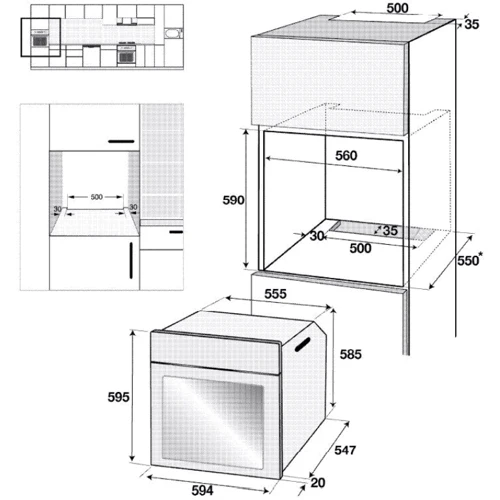 500
30
30
500
35
560
590
30
35
500
550*
555
585
595
547
20
594