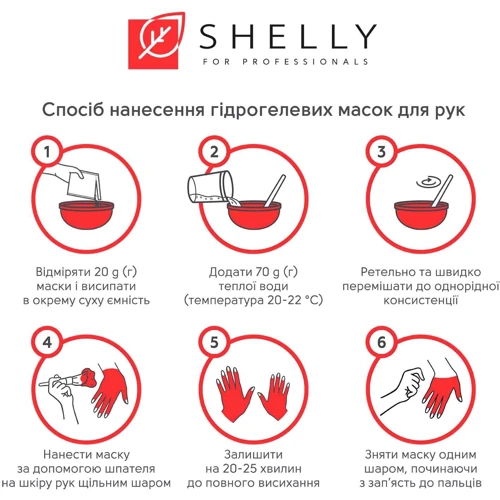 SHELLY
FOR PROFESSIONALS

Спосіб нанесення гідрогелевих масок для рук

1
Відміряти 20 g (г) маски і висипати в окрему суху ємність

2
Додати 70 g (г) теплої води (температура 20-22 °C)

3
Ретельно та швидко перемішати до однорідної консистенції

4
Нанести маску за допомогою шпателя на шкіру рук щільним шаром

5
Залишити на 20-25 хвилин до повного висихання

6
Зняти маску одним шаром, починаючи з зап'ясть до пальців