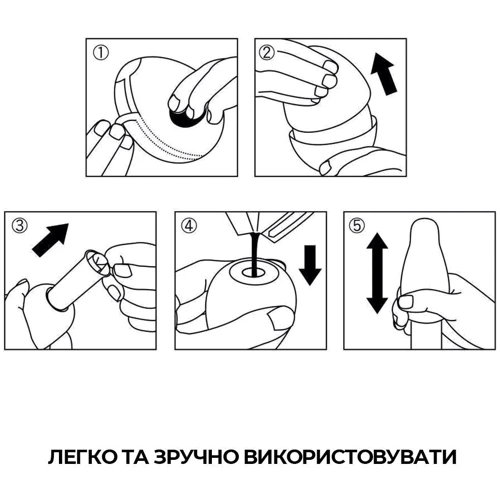 ①

②

③

④

⑤

ЛЕГКО ТА ЗРУЧНО ВИКОРИСТОВУВАТИ