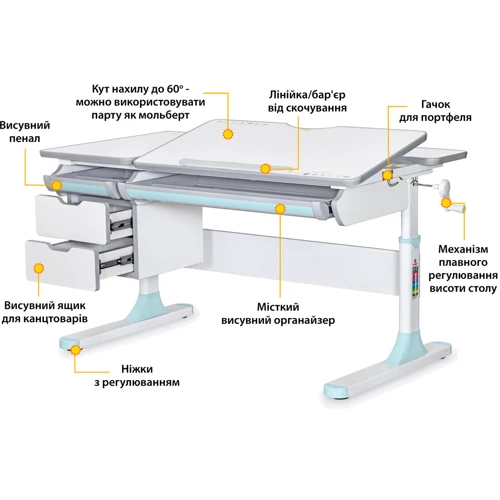 Кут нахилу до 60º - можно використовувати парту як мольберт

Лінійка/бар'єр від скочування

Гачок для портфеля

Висувний пенал

Механізм плавного регулювання висоти столу

Висувний ящик для канцтоварів

Місткий висувний органайзер

Ніжки з регулюванням