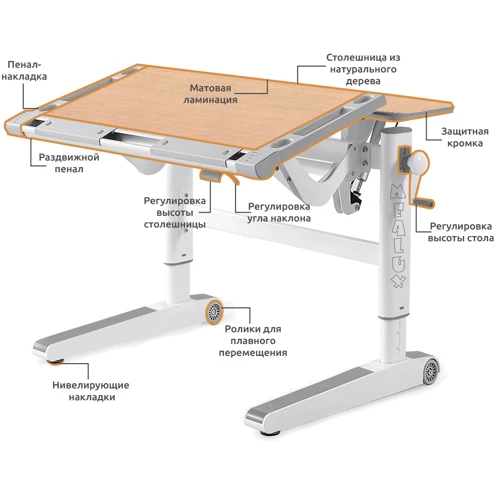 Пенал-накладка

Матовая ламинация

Столешница из натурального дерева

Защитная кромка

Раздвижной пенал

Регулировка высоты столешницы

Регулировка угла наклона

MEALUX

Регулировка высоты стола

Ролики для плавного перемещения

Нивелирующие накладки