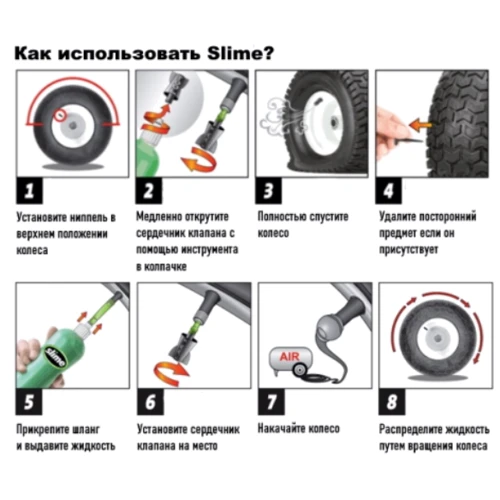 Как использовать Slime?

1
Установите ниппель в верхнем положении колеса

2
Медленно открутите сердечник клапана с помощью инструмента в колпачке

3
Полностью спустите колесо

4
Удалите посторонний предмет если он присутствует

slime

5
Прикрепите шланг и выдавите жидкость

6
Установите сердечник клапана на место

AIR

7
Накачайте колесо

8
Распределите жидкость путем вращения колеса