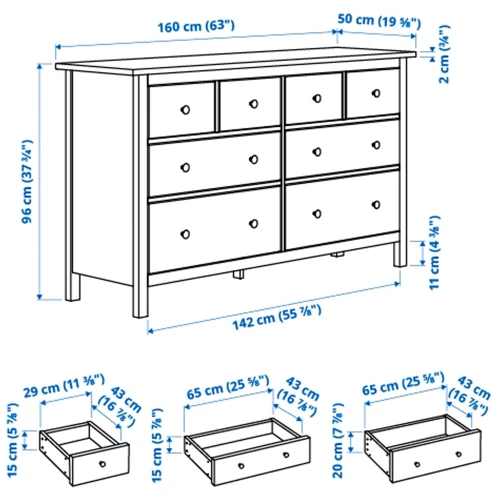 160 cm (63")
50 cm (19 ⅝")
2 cm (¾")
96 cm (37 ¾")
11 cm (4 ⅜")
142 cm (55 ⅞")

29 cm (11 ⅜")
43 cm (16 ⅞")
15 cm (5 ⅞")

65 cm (25 ⅝")
43 cm (16 ⅞")
15 cm (5 ⅞")

65 cm (25 ⅝")
43 cm (16 ⅞")
20 cm (7 ⅞")