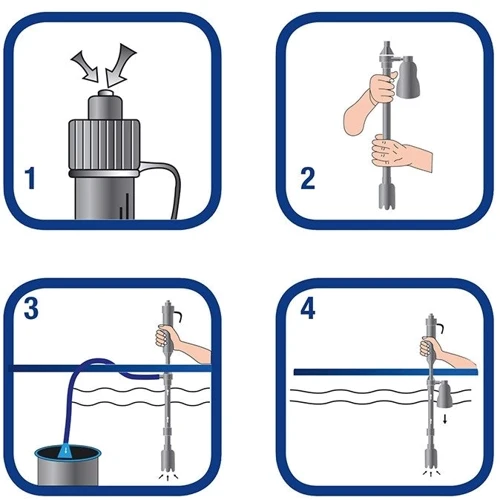 1

2

3

4