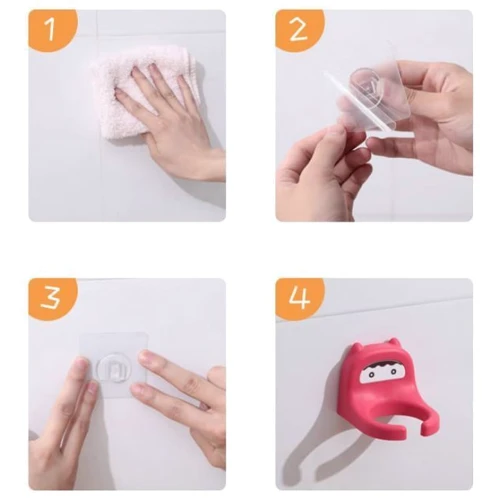 1

2

3

4