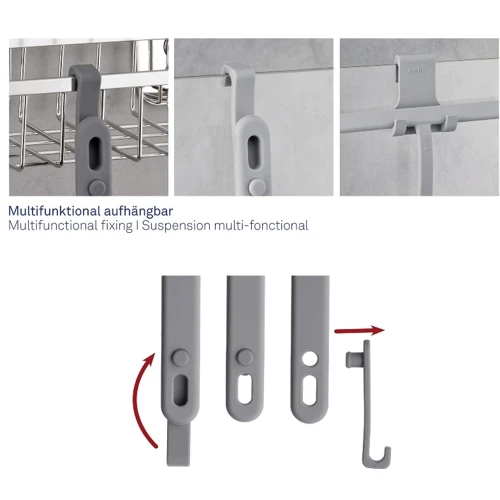 kela

Multifunktional aufhängbar
Multifunctional fixing | Suspension multi-fonctional