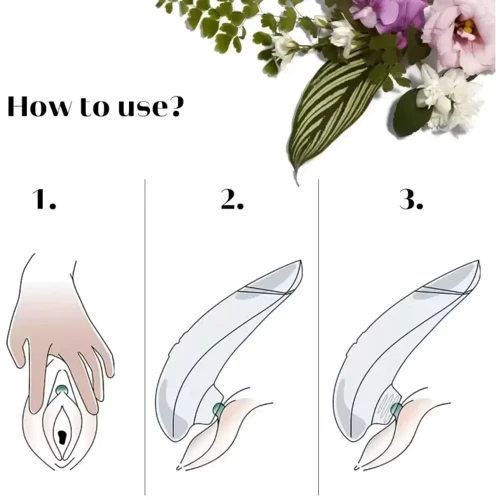 How to use?

1.

2.

3.