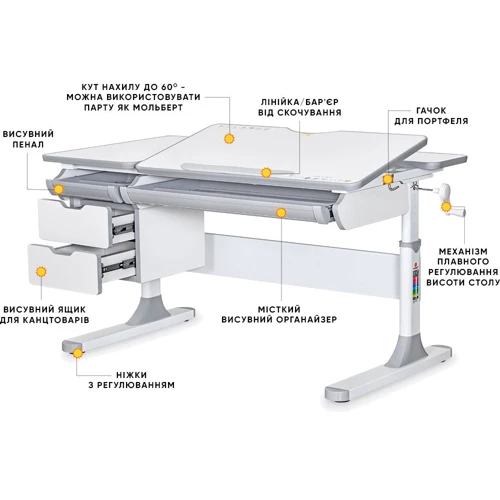 КУТ НАХИЛУ ДО 60° – МОЖНА ВИКОРИСТОВУВАТИ ПАРТУ ЯК МОЛЬБЕРТ

ЛІНІЙКА/БАР'ЄР ВІД СКОЧУВАННЯ

ГАЧОК ДЛЯ ПОРТФЕЛЯ

ВИСУВНИЙ ПЕНАЛ

МЕХАНІЗМ ПЛАВНОГО РЕГУЛЮВАННЯ ВИСОТИ СТОЛУ

ВИСУВНИЙ ЯЩИК ДЛЯ КАНЦТОВАРІВ

МІСТКИЙ ВИСУВНИЙ ОРГАНАЙЗЕР

НІЖКИ З РЕГУЛЮВАННЯМ