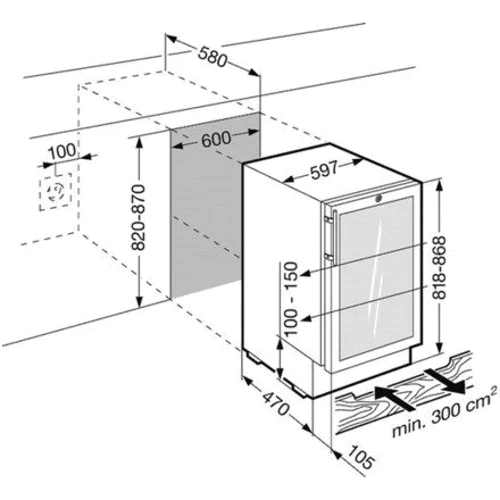 580

600

100

820-870

597

818-868

100 - 150

470

105

min. 300 $cm^2$