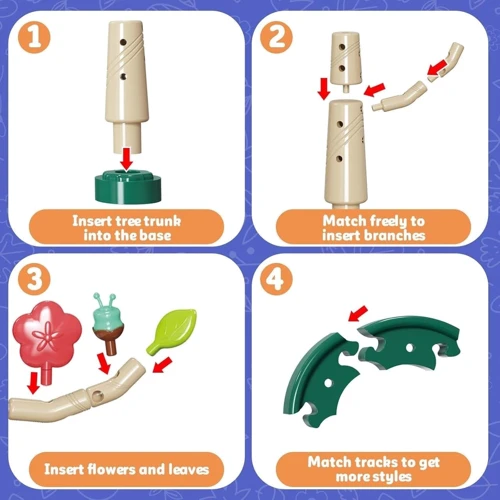 1

Insert tree trunk into the base

2

Match freely to insert branches

3

Insert flowers and leaves

4

Match tracks to get more styles