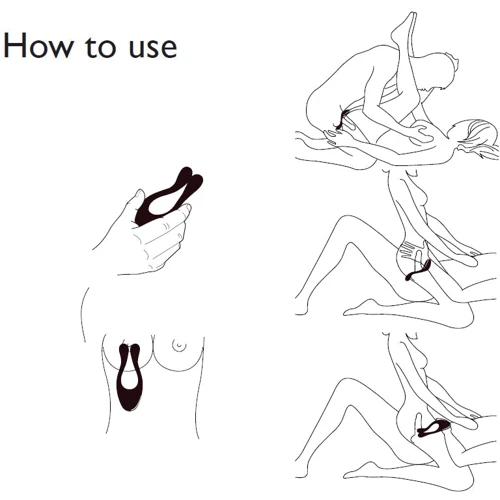 How to use