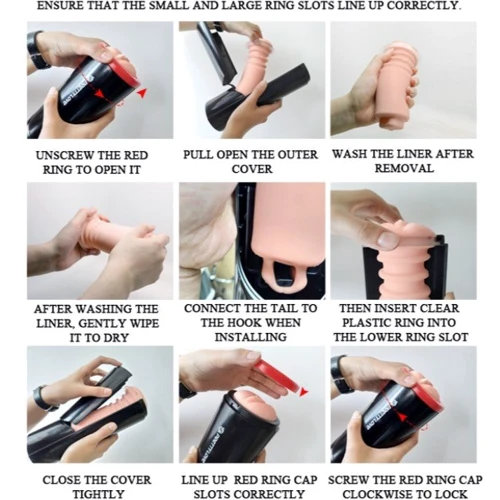 ENSURE THAT THE SMALL AND LARGE RING SLOTS LINE UP CORRECTLY.

UNSCREW THE RED RING TO OPEN IT

PULL OPEN THE OUTER COVER

WASH THE LINER AFTER REMOVAL

AFTER WASHING THE LINER, GENTLY WIPE IT TO DRY

CONNECT THE TAIL TO THE HOOK WHEN INSTALLING

THEN INSERT CLEAR PLASTIC RING INTO THE LOWER RING SLOT

CLOSE THE COVER TIGHTLY

LINE UP RED RING CAP SLOTS CORRECTLY

SCREW THE RED RING CAP CLOCKWISE TO LOCK