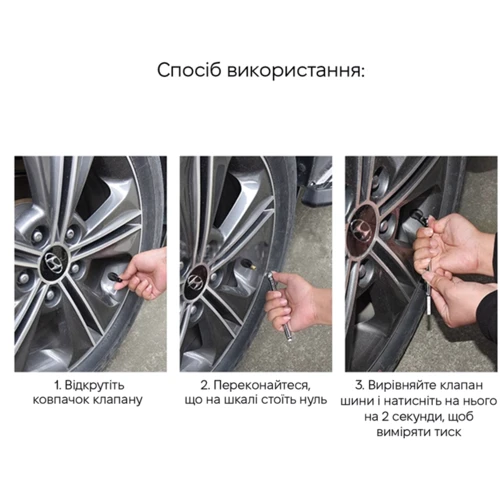 Спосіб використання:

1. Відкрутіть ковпачок клапану

2. Переконайтеся, що на шкалі стоїть нуль

3. Вирівняйте клапан шини і натисніть на нього на 2 секунди, щоб виміряти тиск