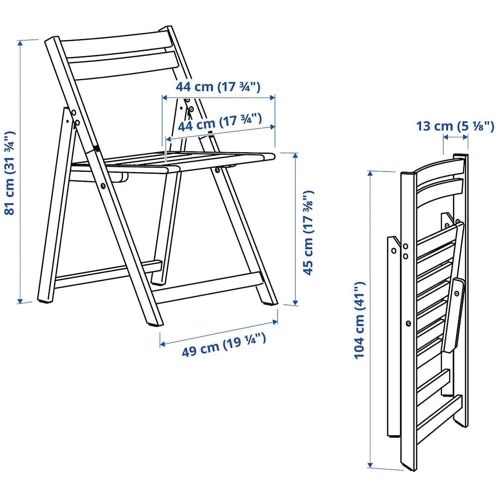 81 cm (31 ¾")

44 cm (17 ¾")

44 cm (17 ¾")

45 cm (17 ⅜")

49 cm (19 ¼")

13 cm (5 ⅛")

104 cm (41")