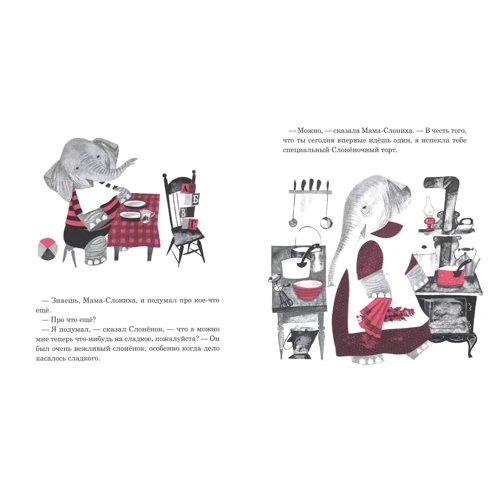 А
Б
В
Г

— Знаешь, Мама-Слониха, я подумал про кое-что ещё.
— Про что ещё?
— Я подумал, — сказал Слонёнок, — что а можно мне теперь что-нибудь на сладкое, пожалуйста? — Он был очень вежливый слонёнок, особенно когда дело касалось сладкого.

— Можно, — сказала Мама-Слониха. — В честь того, что ты сегодня впервые идёшь один, я испекла тебе специальный Слонёночный торт.