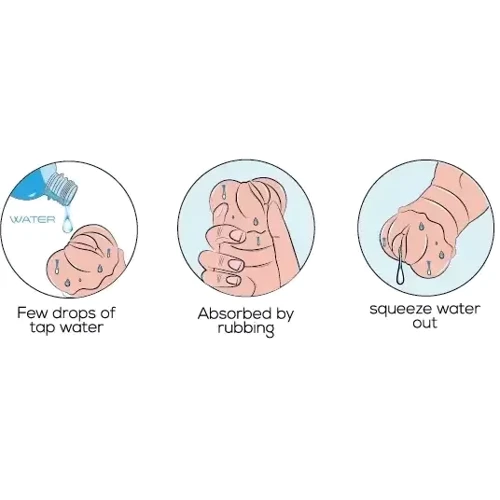 WATER

Few drops of tap water

Absorbed by rubbing

squeeze water out