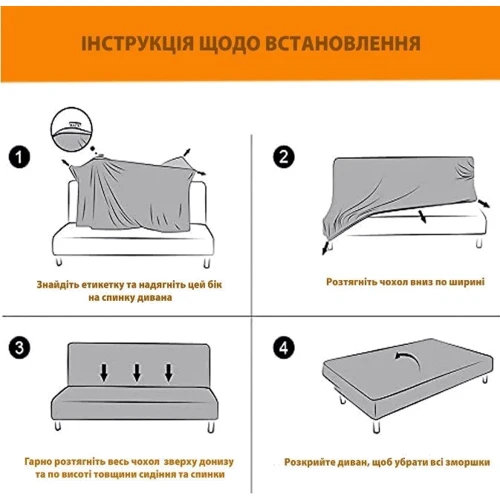 ІНСТРУКЦІЯ ЩОДО ВСТАНОВЛЕННЯ

1

Знайдіть етикетку та надягніть цей бік на спинку дивана

2

Розтягніть чохол вниз по ширині

3

Гарно розтягніть весь чохол зверху донизу та по висоті товщини сидіння та спинки

4

Розкрийте диван, щоб убрати всі зморшки