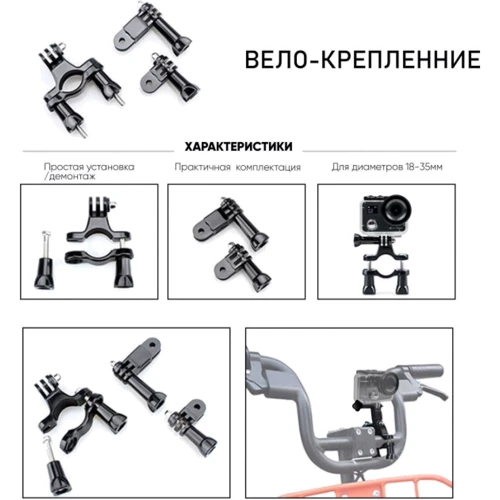 ВЕЛО-КРЕПЛЕННИЕ

ХАРАКТЕРИСТИКИ

Простая установка /демонтаж

Практичная комплектация

Для диаметров 18-35мм