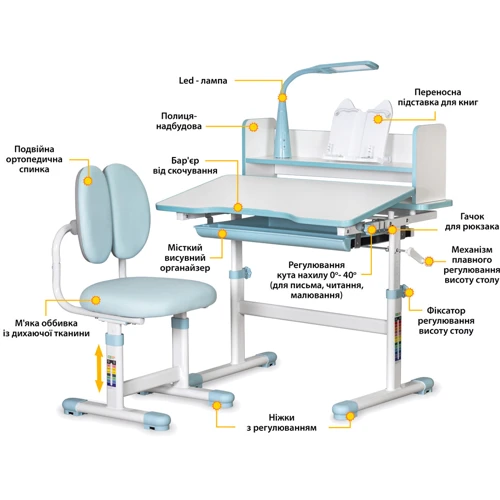 Led - лампа

Переносна підставка для книг

Полиця-надбудова

Подвійна ортопедична спинка

Бар'єр від скочування

Гачок для рюкзака

Місткий висувний органайзер

Регулювання кута нахилу 0°- 40° (для письма, читання, малювання)

Механізм плавного регулювання висоту столу

Фіксатор регулювання висоту столу

М'яка оббивка із дихаючої тканини

Ніжки з регулюванням