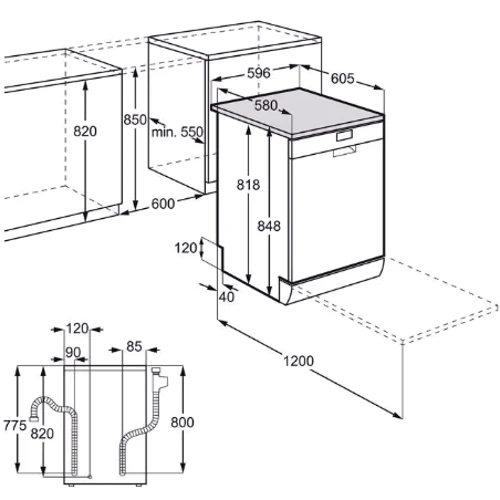 596
605
580
820
850
min. 550
600
818
848
120
40
1200
120
90
85
775
820
800