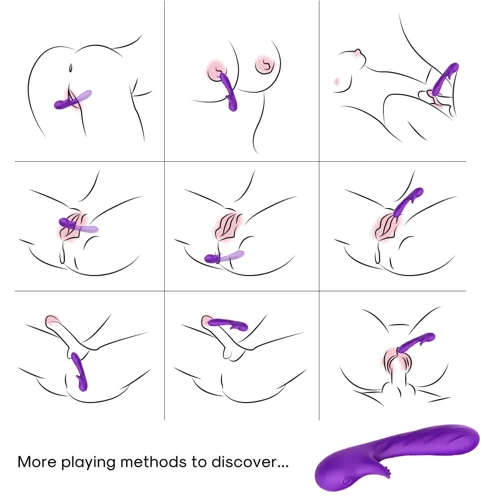 More playing methods to discover...