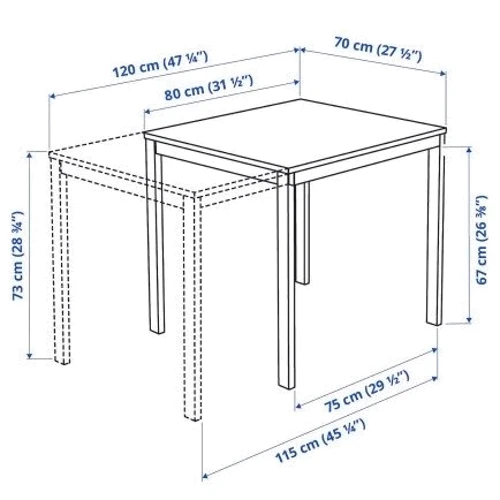 120 cm (47 ¼")

70 cm (27 ½")

80 cm (31 ½")

73 cm (28 ¾")

67 cm (26 ⅜")

75 cm (29 ½")

115 cm (45 ¼")