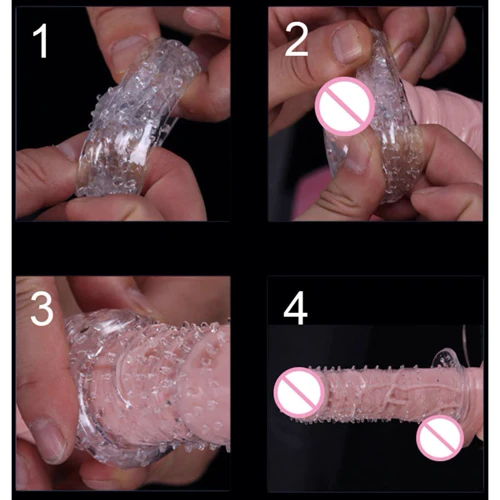 1

2

3

4