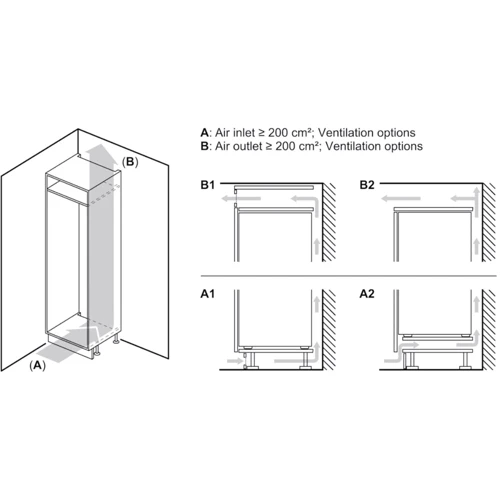 (B)

(A)

A: Air inlet ≥ 200 cm²; Ventilation options
B: Air outlet ≥ 200 cm²; Ventilation options

B1

B2

A1

A2