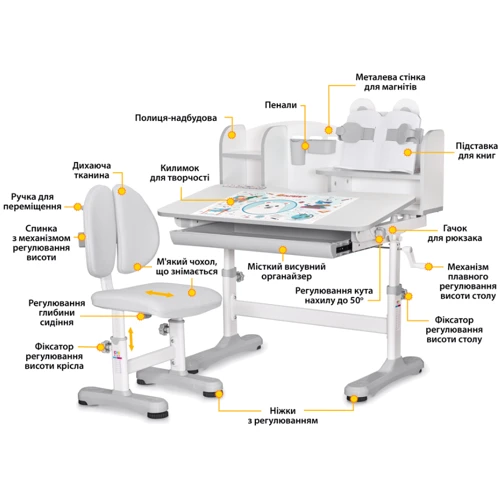 Металева стінка для магнітів

Пенали

Полиця-надбудова

Підставка для книг

Дихаюча тканина

Килимок для творчості

Ручка для переміщення

Спинка з механізмом регулювання висоти

Гачок для рюкзака

М'який чохол, що знімається

Місткий висувний органайзер

Механізм плавного регулювання висоти столу

Регулювання кута нахилу до 50°

Регулювання глибини сидіння

Фіксатор регулювання висоти столу

Фіксатор регулювання висоти крісла

Ніжки з регулюванням